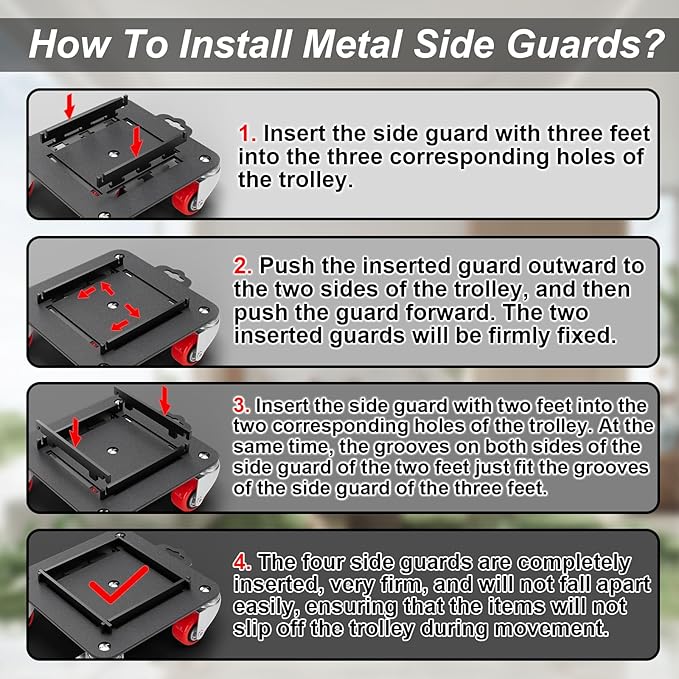 How To Install Metal Side Guards?

1. Insert the side guard with three feet into the three corresponding holes of the trolley.

2. Push the inserted guard outward to the two sides of the trolley, and then push the guard forward. The two inserted guards will be firmly fixed.

3. Insert the side guard with two feet into the two corresponding holes of the trolley. At the same time, the grooves on both sides of the side guard of the two feet just fit the grooves of the side guard of the three feet.

4. The four side guards are completely inserted, very firm, and will not fall apart easily, ensuring that the items will not slip off the trolley during movement.