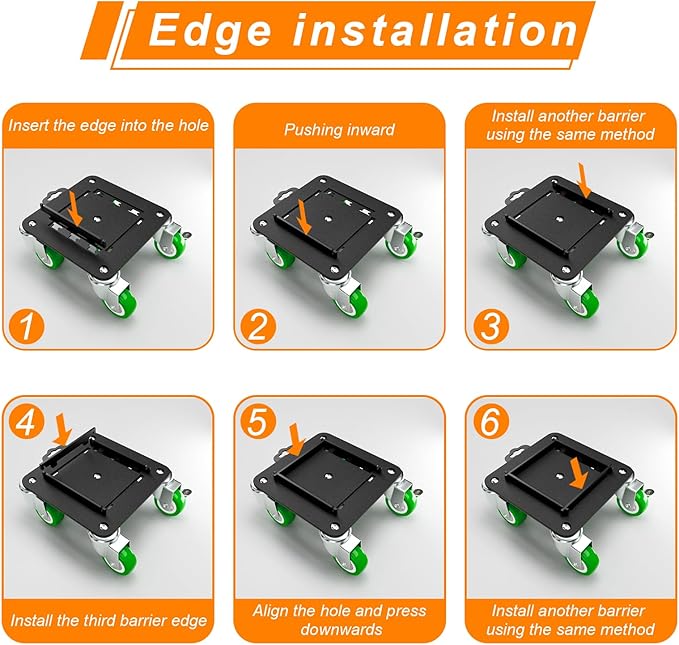 Edge installation

Insert the edge into the hole

1

Pushing inward

2

Install another barrier using the same method

3

4

Install the third barrier edge

5

Align the hole and press downwards

6

Install another barrier using the same method