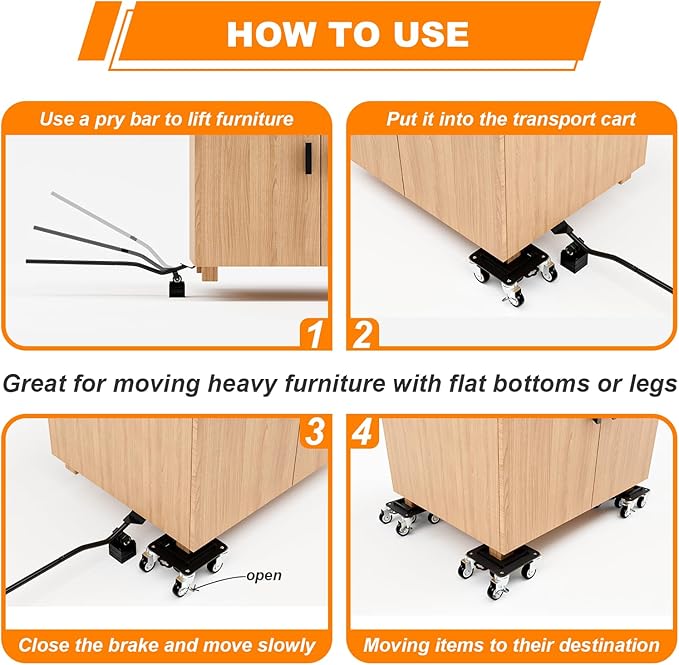 HOW TO USE

Use a pry bar to lift furniture

1

Put it into the transport cart

2

Great for moving heavy furniture with flat bottoms or legs

3

open

Close the brake and move slowly

4

Moving items to their destination