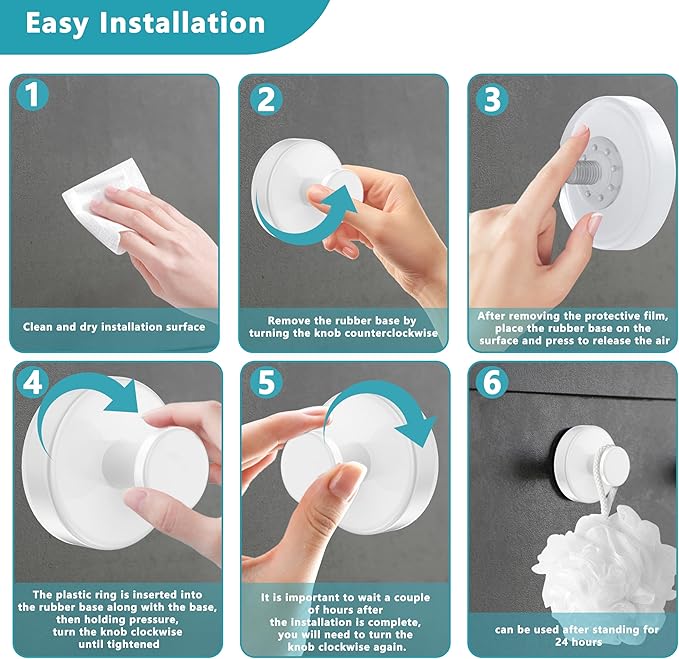 Easy Installation

1

Clean and dry installation surface

2

Remove the rubber base by turning the knob counterclockwise

3

After removing the protective film, place the rubber base on the surface and press to release the air

4

The plastic ring is inserted into the rubber base along with the base, then holding pressure, turn the knob clockwise until tightened

5

It is important to wait a couple of hours after the installation is complete, you will need to turn the knob clockwise again.

6

can be used after standing for 24 hours