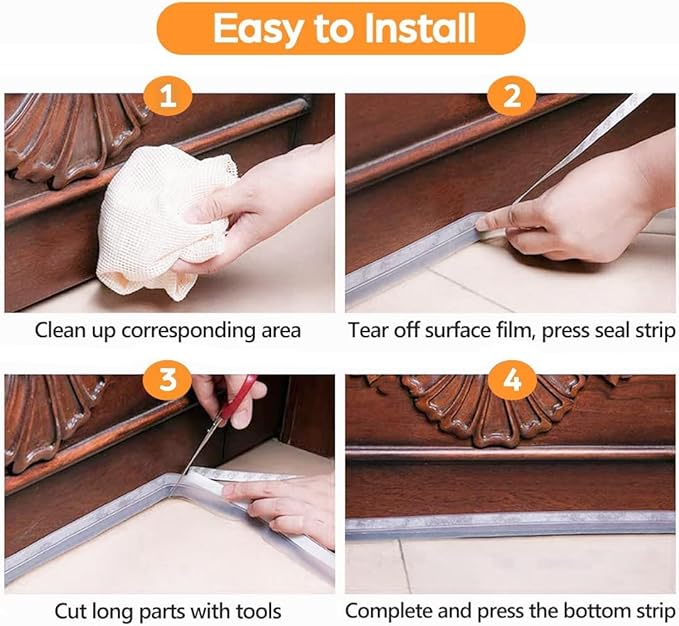 Easy to Install

1

Clean up corresponding area

2

Tear off surface film, press seal strip

3

Cut long parts with tools

4

Complete and press the bottom strip